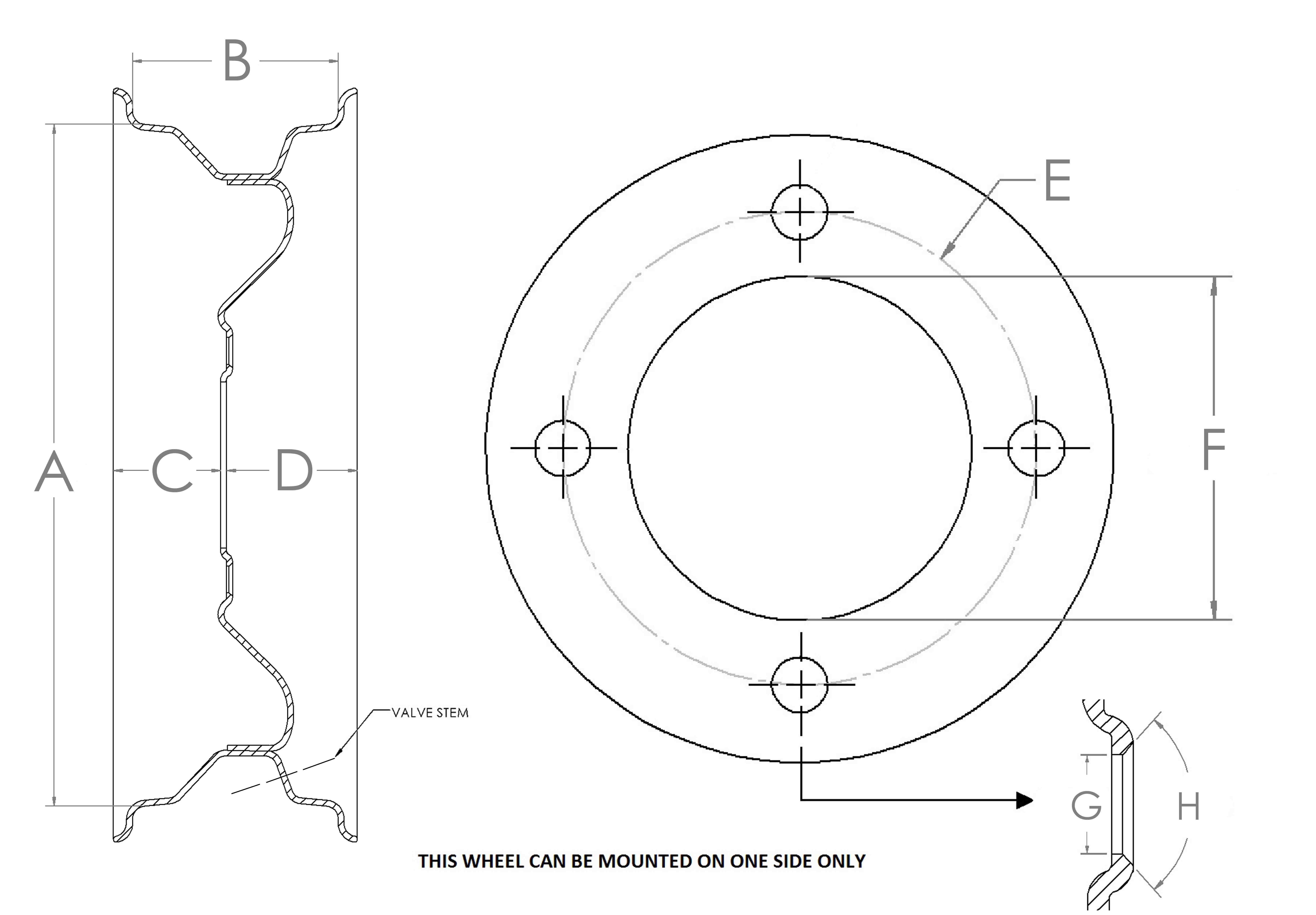 B

A

C

D

VALVE STEM

E

F

G

H

THIS WHEEL CAN BE MOUNTED ON ONE SIDE ONLY